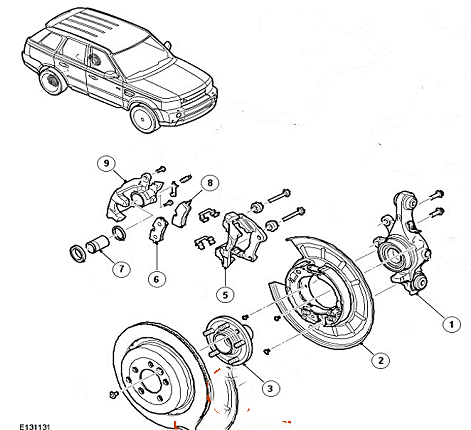 9
8
7
6
5
1
2
3
E131131