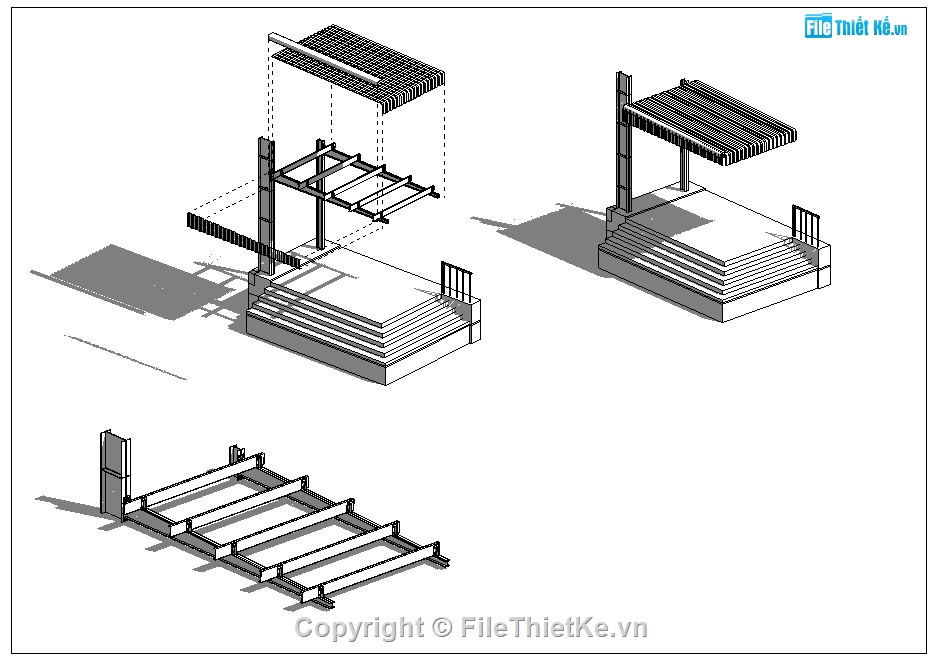 File Thiết Kế.vn

Copyright © FileThietKe.vn